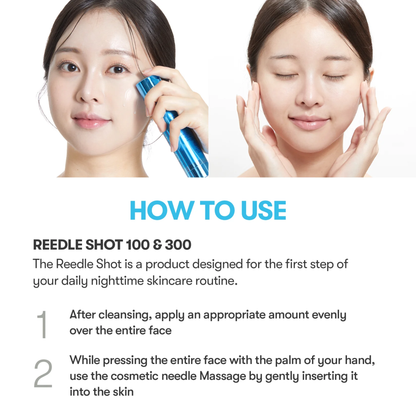 HOW TO USE

REEDLE SHOT 100 & 300

The Reedle Shot is a product designed for the first step of your daily nighttime skincare routine.

1 After cleansing, apply an appropriate amount evenly over the entire face

2 While pressing the entire face with the palm of your hand, use the cosmetic needle Massage by gently inserting it into the skin