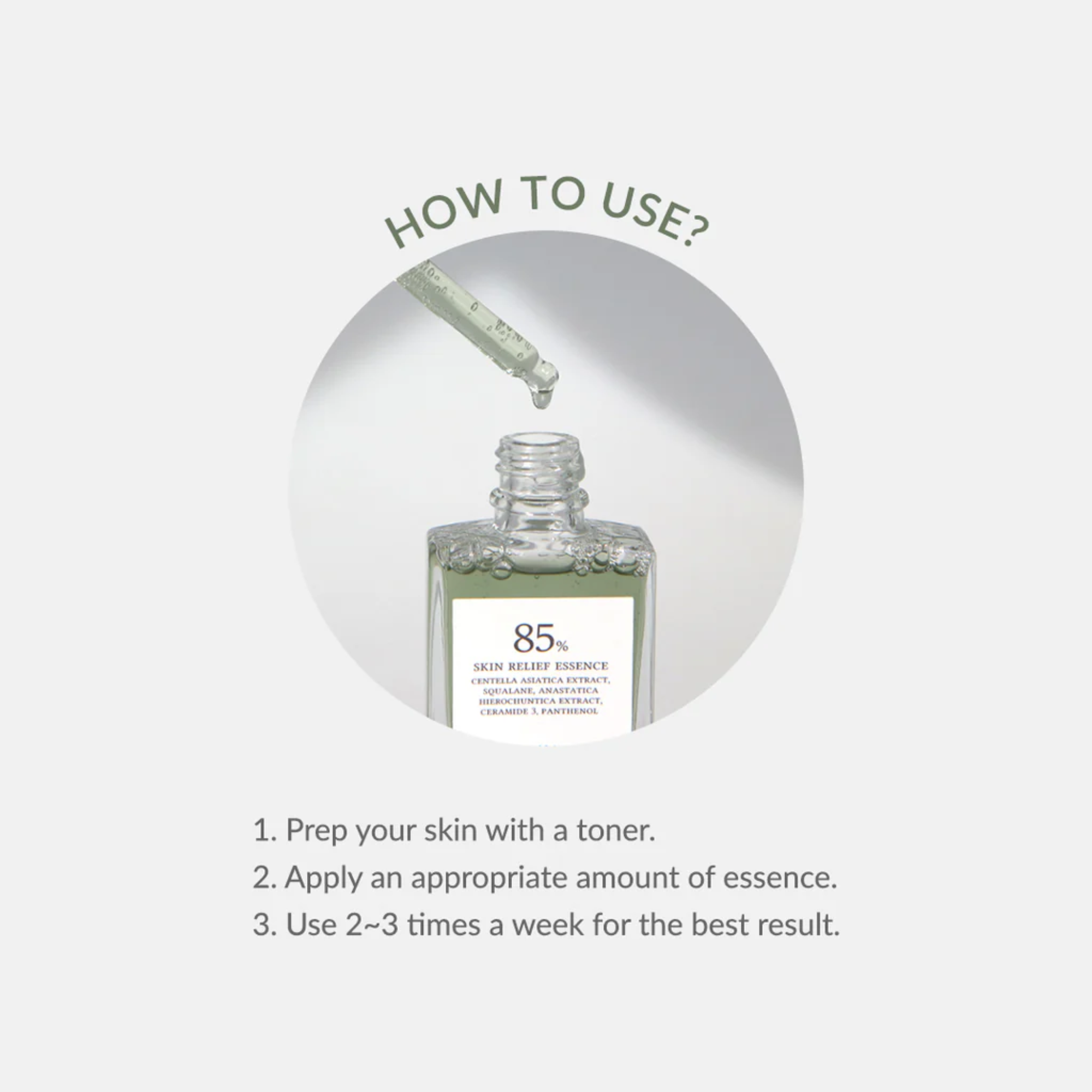 HOW TO USE?

85%

SKIN RELIEF ESSENCE

CENTELLA ASIATICA EXTRACT, SQUALANE, ANASTATICA HIEROCHUNTICA EXTRACT, CERAMIDE 3, PANTHENOL

1. Prep your skin with a toner.
2. Apply an appropriate amount of essence.
3. Use 2~3 times a week for the best result.