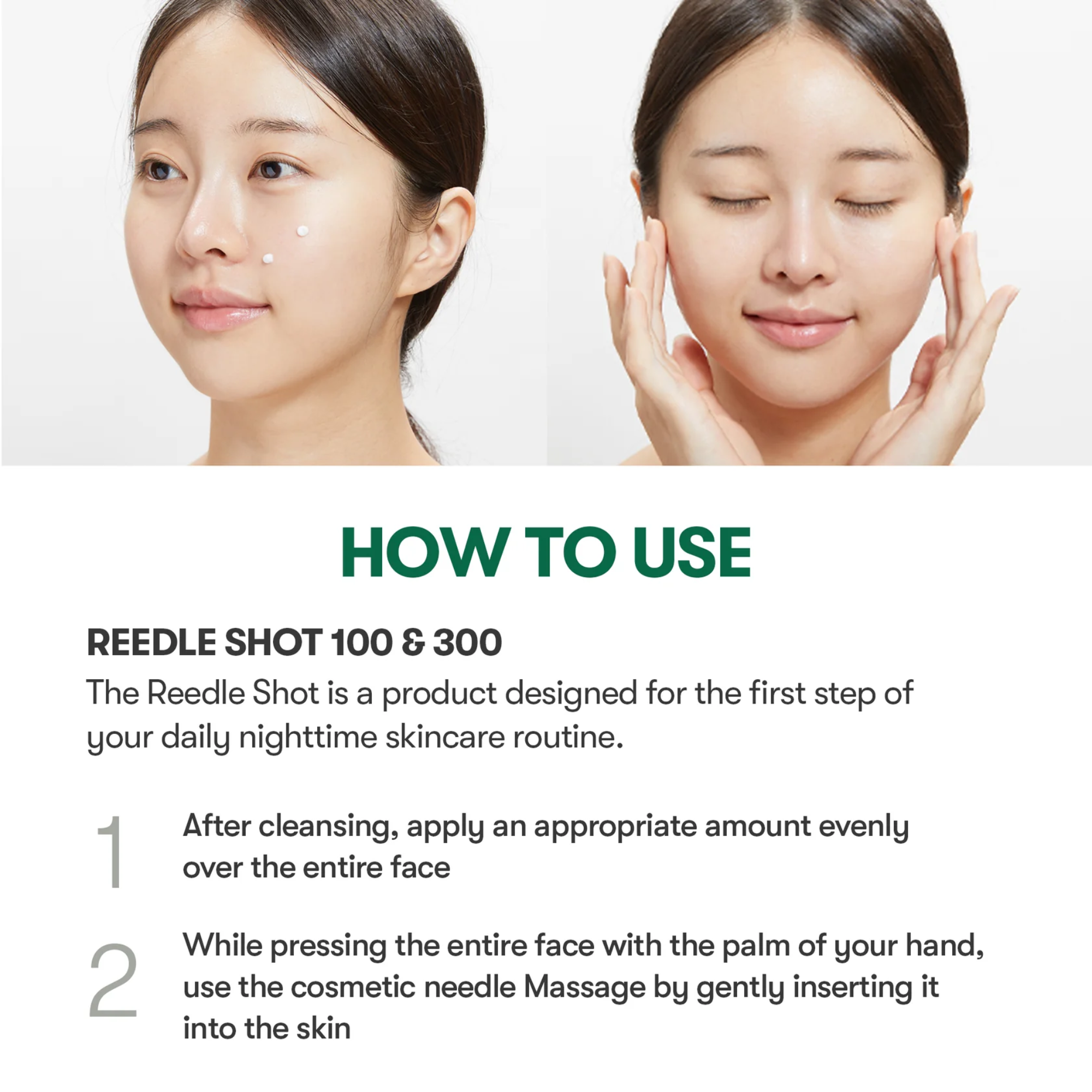 HOW TO USE

REEDLE SHOT 100 & 300

The Reedle Shot is a product designed for the first step of your daily nighttime skincare routine.

1 After cleansing, apply an appropriate amount evenly over the entire face

2 While pressing the entire face with the palm of your hand, use the cosmetic needle Massage by gently inserting it into the skin