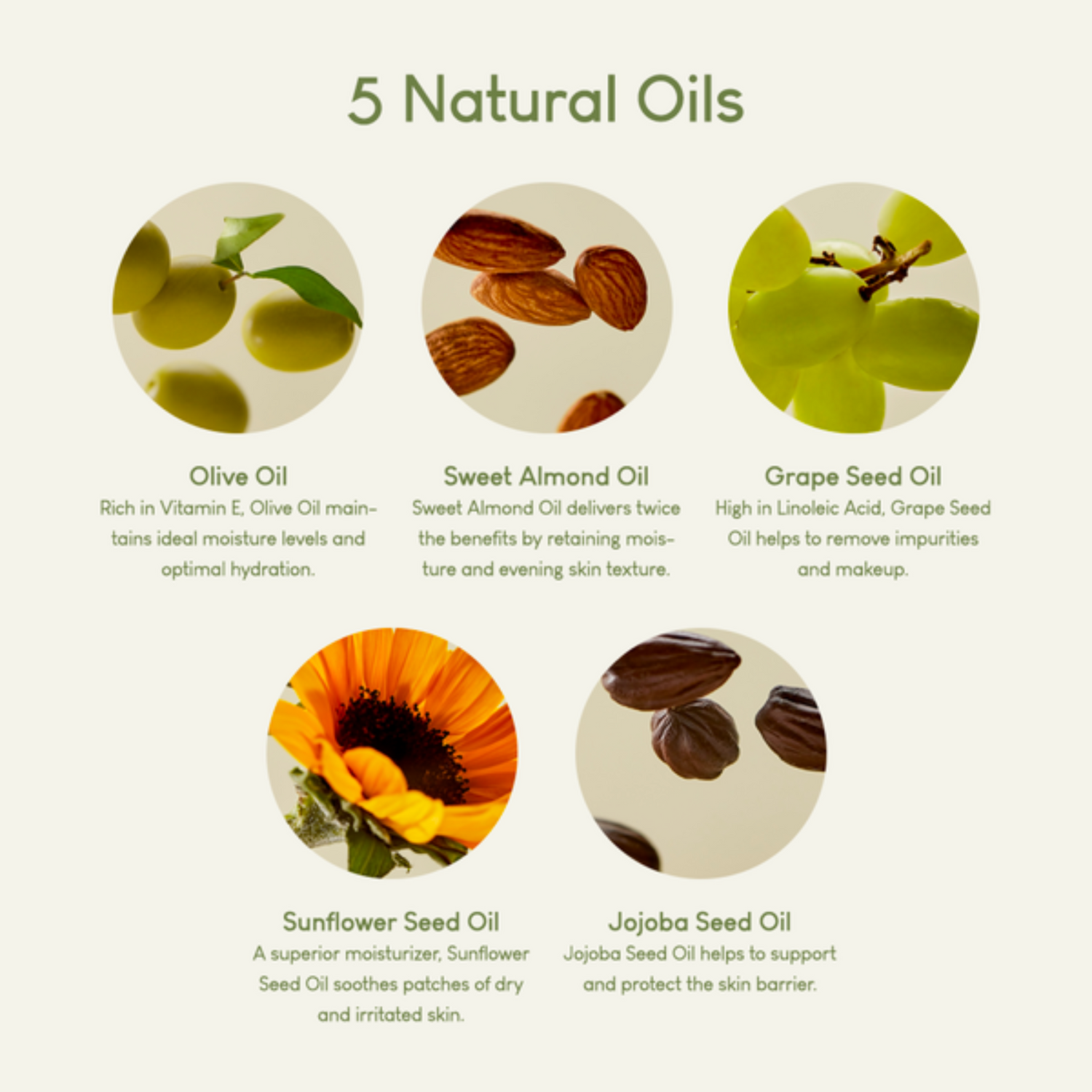 5 Natural Oils

Olive Oil
Rich in Vitamin E, Olive Oil maintains ideal moisture levels and optimal hydration.

Sweet Almond Oil
Sweet Almond Oil delivers twice the benefits by retaining moisture and evening skin texture.

Grape Seed Oil
High in Linoleic Acid, Grape Seed Oil helps to remove impurities and makeup.

Sunflower Seed Oil
A superior moisturizer, Sunflower Seed Oil soothes patches of dry and irritated skin.

Jojoba Seed Oil
Jojoba Seed Oil helps to support and protect the skin barrier.